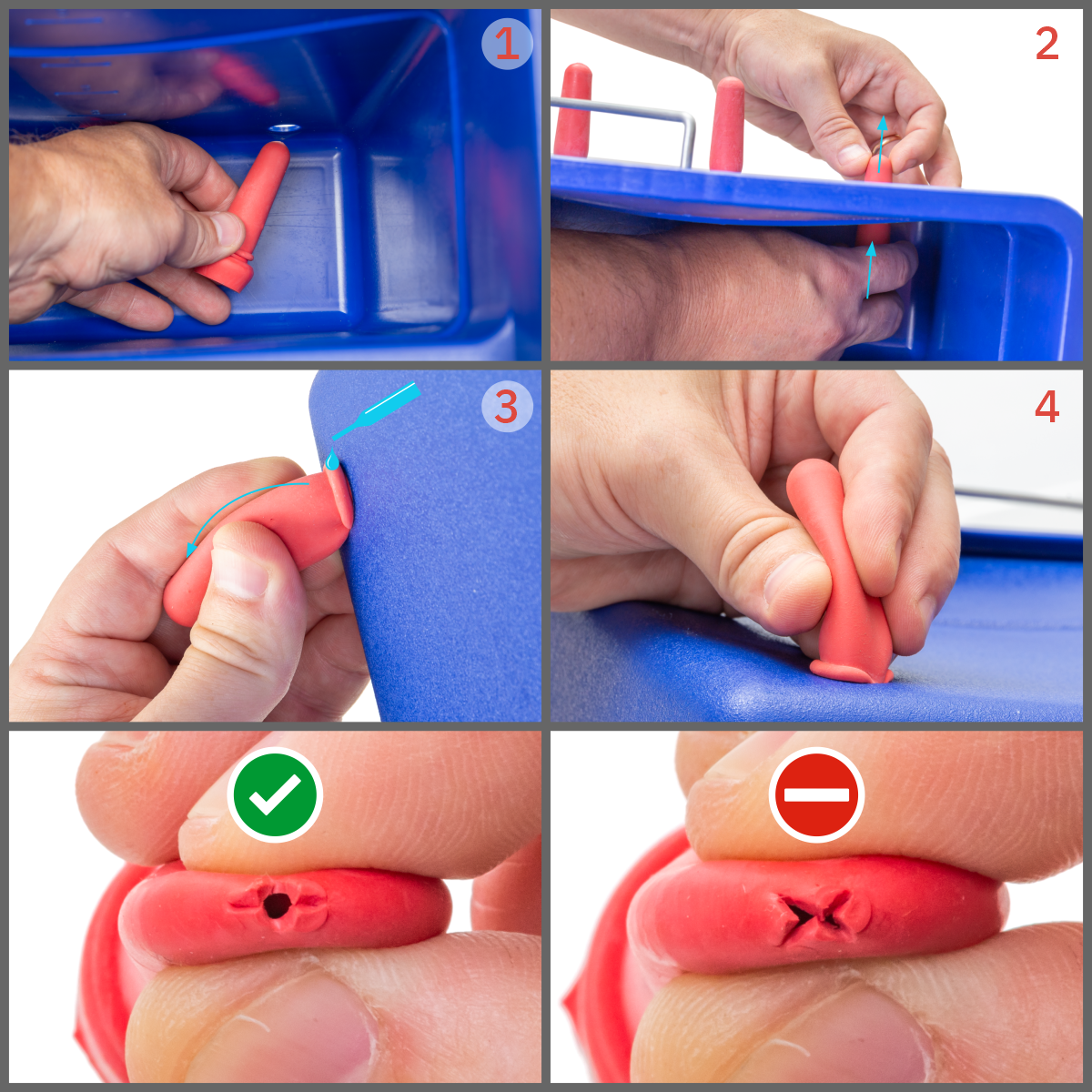 1

2

3

4