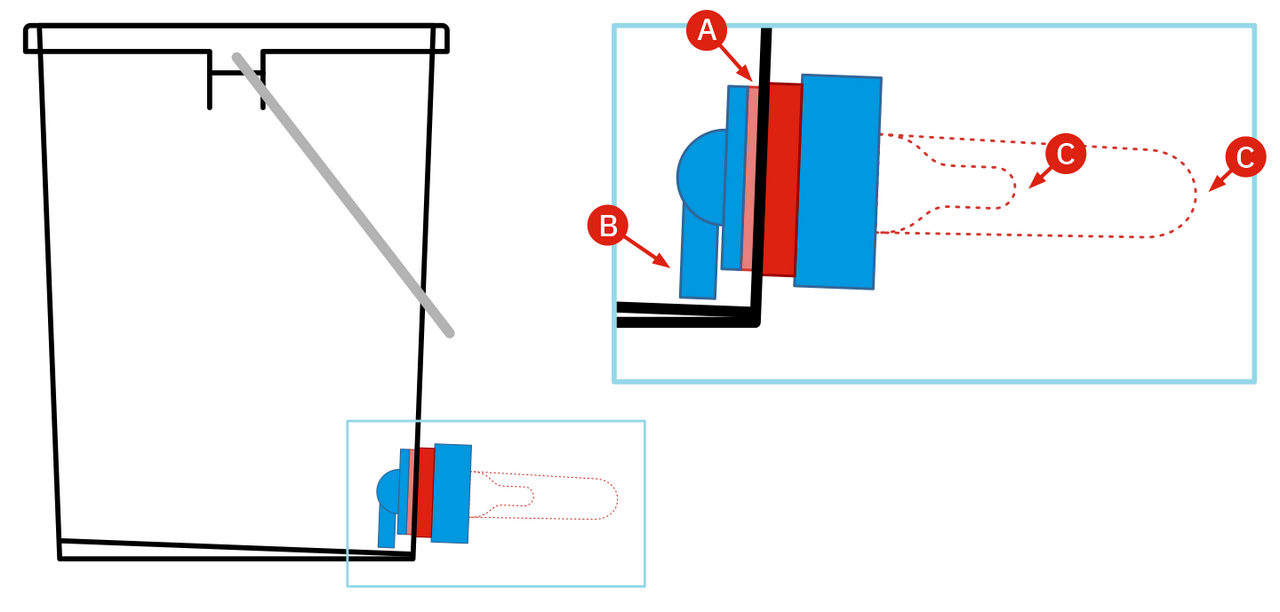 A
B
C
C