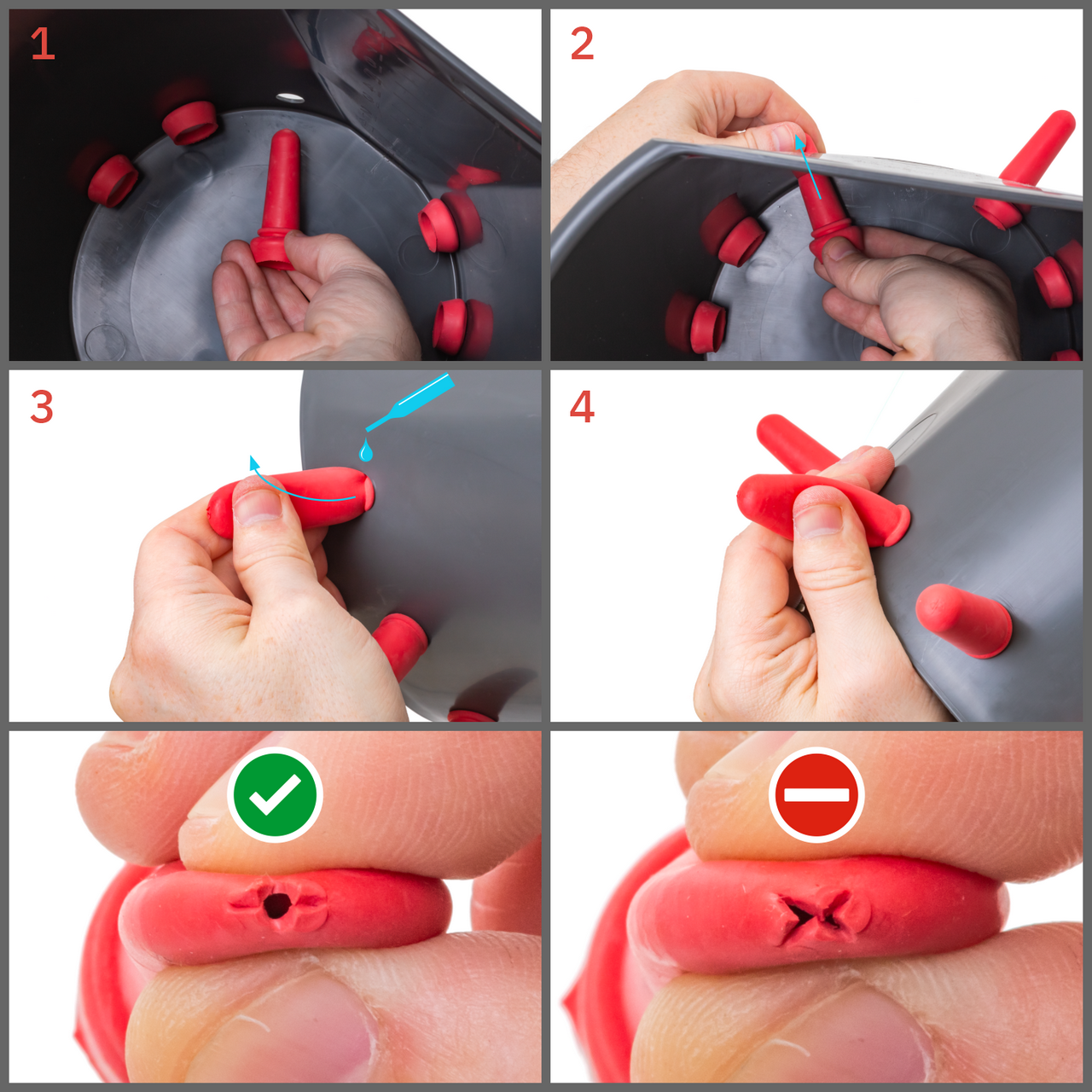 1

2

3

4